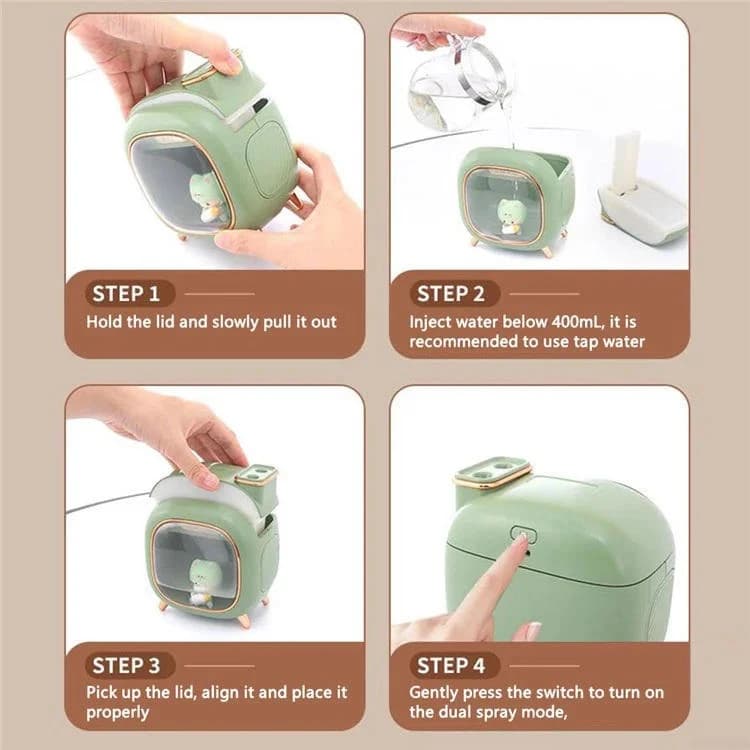 STEP 1

Hold the lid and slowly pull it out

STEP 2

Inject water below 400mL, it is recommended to use tap water

STEP 3

Pick up the lid, align it and place it properly

STEP 4

Gently press the switch to turn on the dual spray mode,